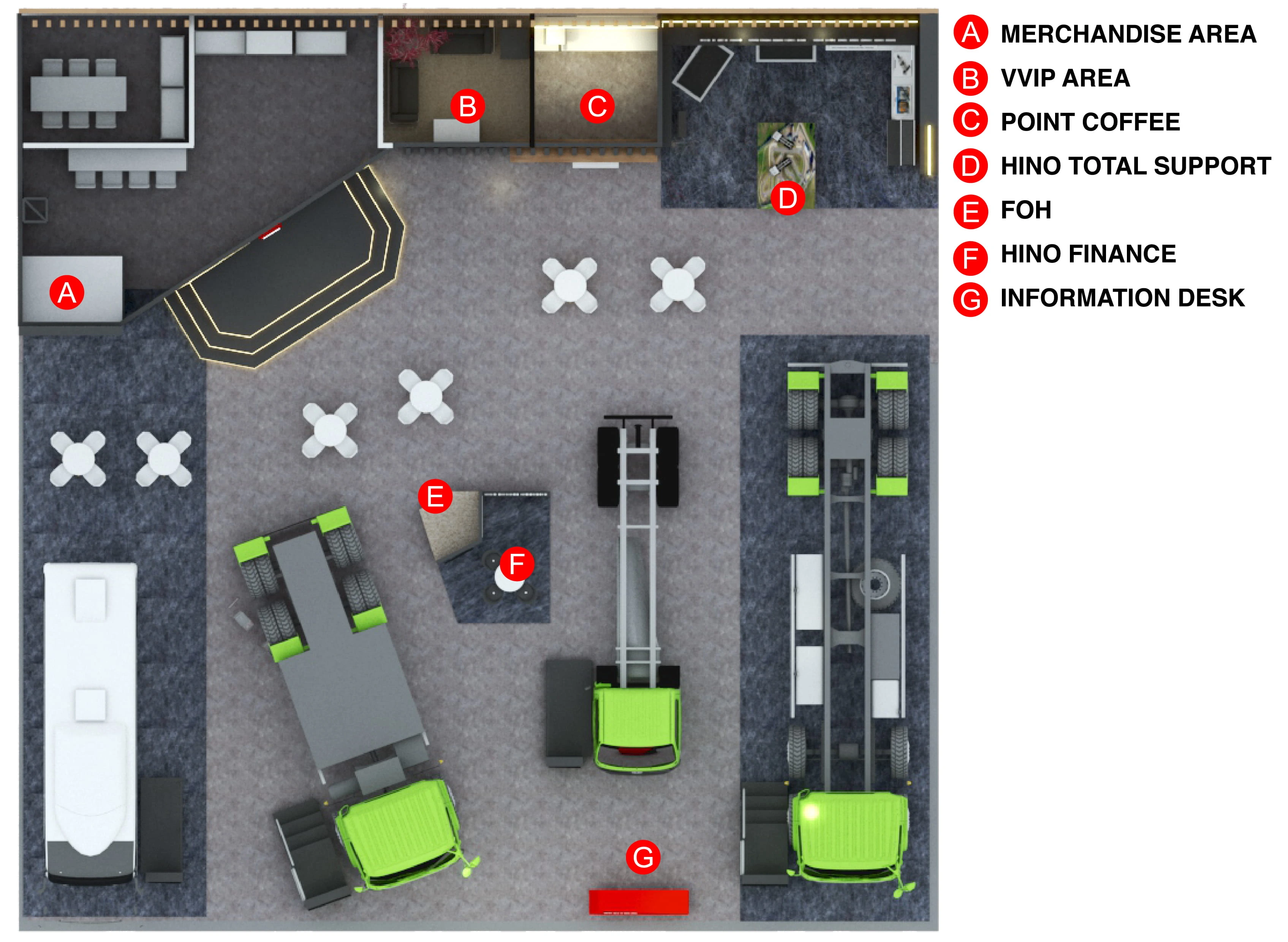 B

C

D

A

E

F

G

A MERCHANDISE AREA
B VVIP AREA
C POINT COFFEE
D HINO TOTAL SUPPORT
E FOH
F HINO FINANCE
G INFORMATION DESK